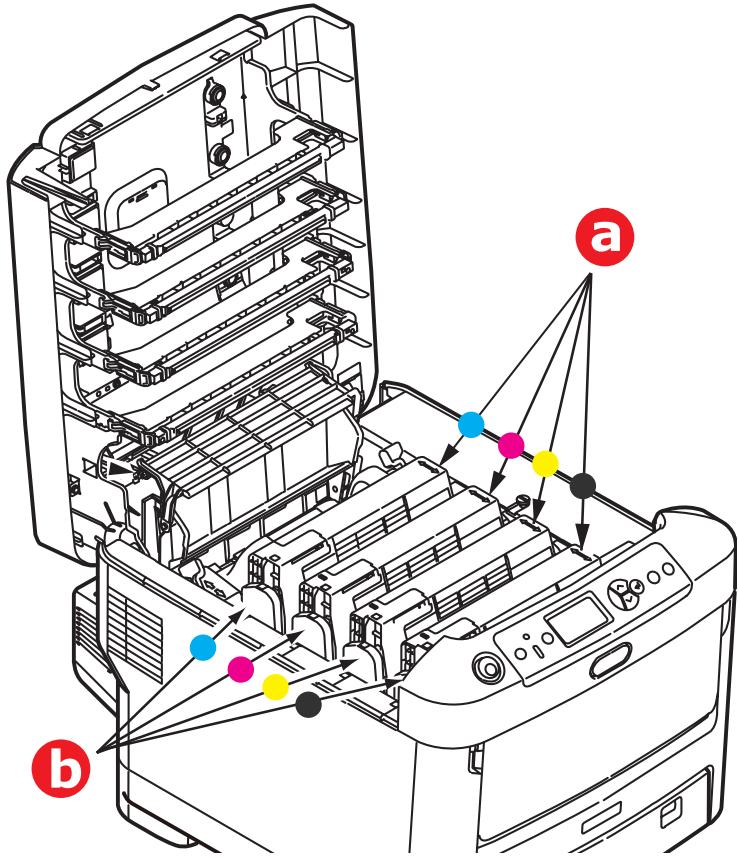 a

b