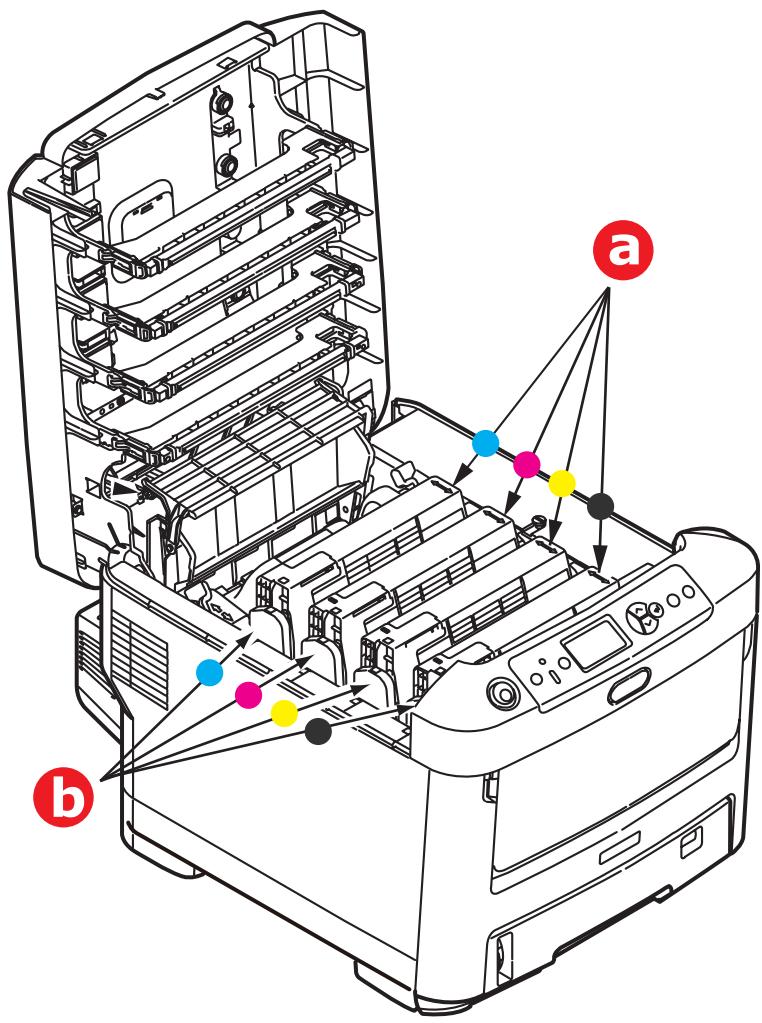 a

b