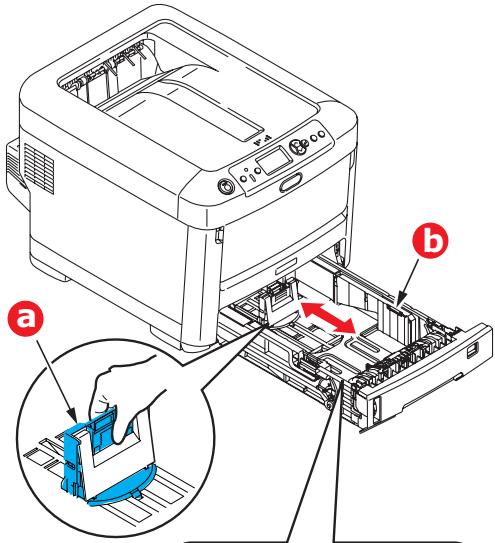 a

b