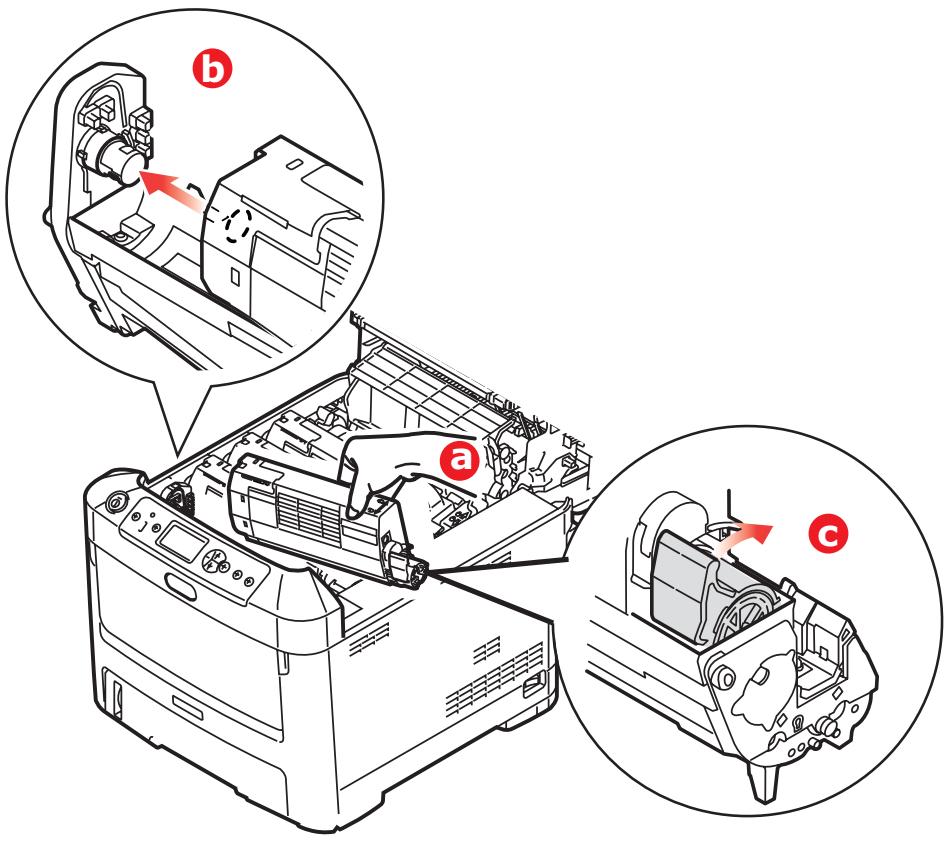 b
a
c