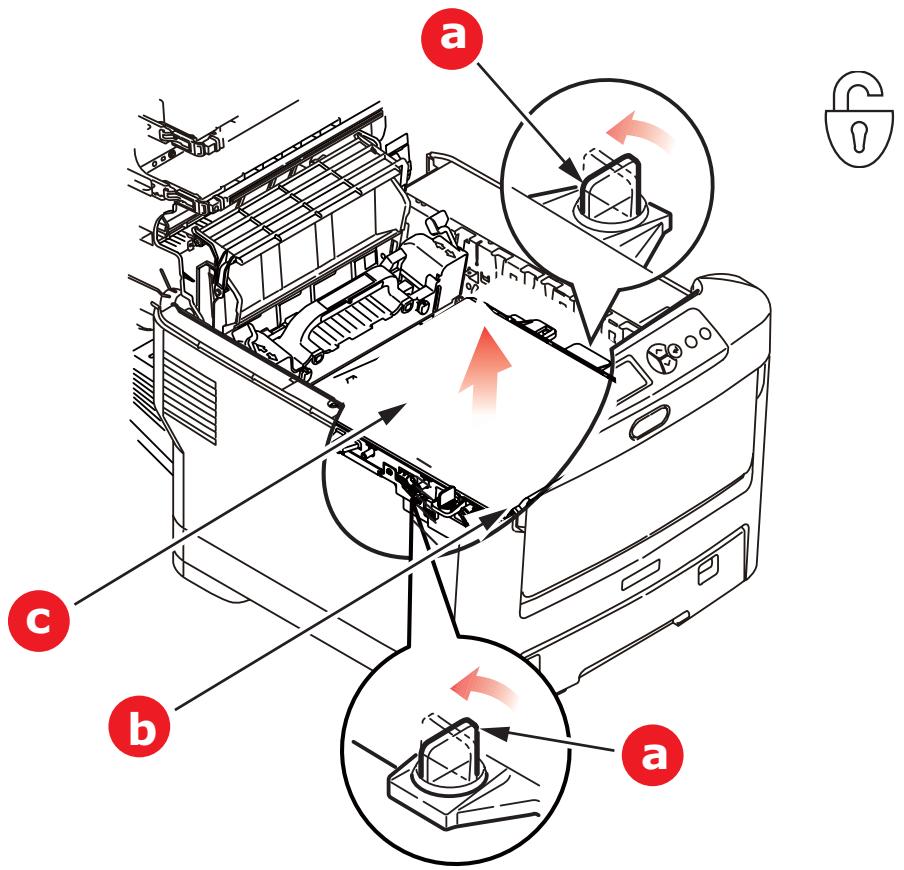 a

c

b

a