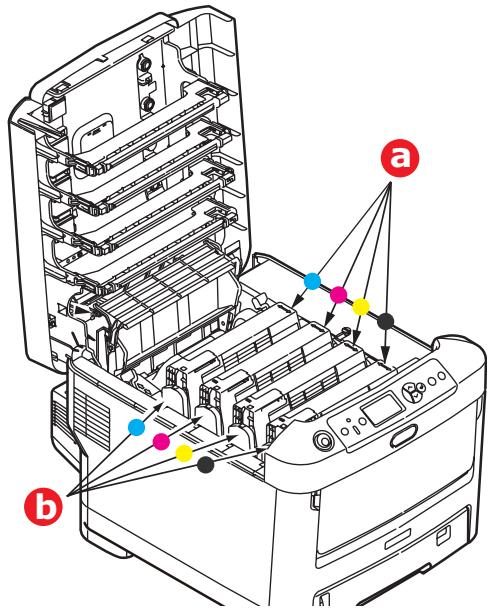 a

b