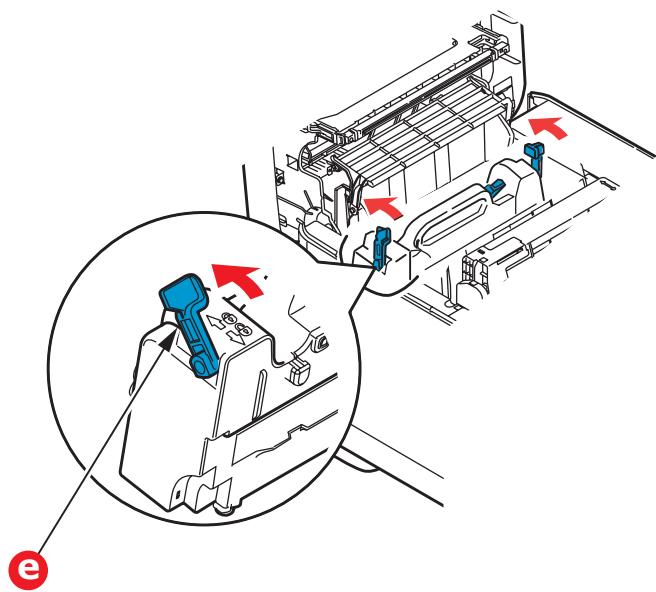 e