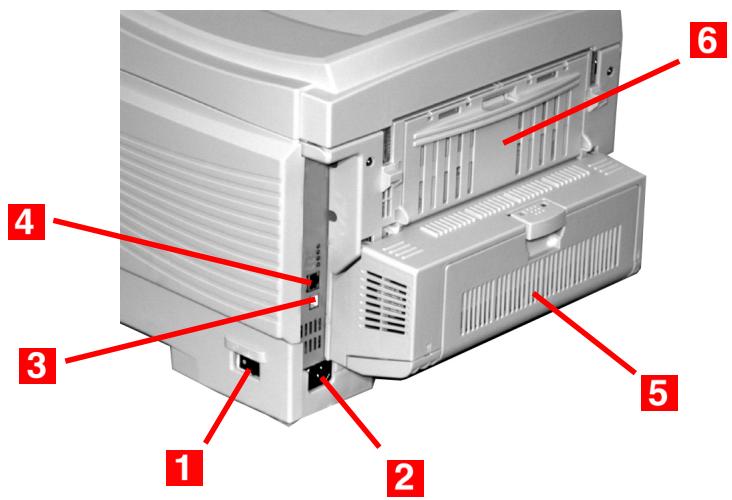 6
4
3
5
1
2