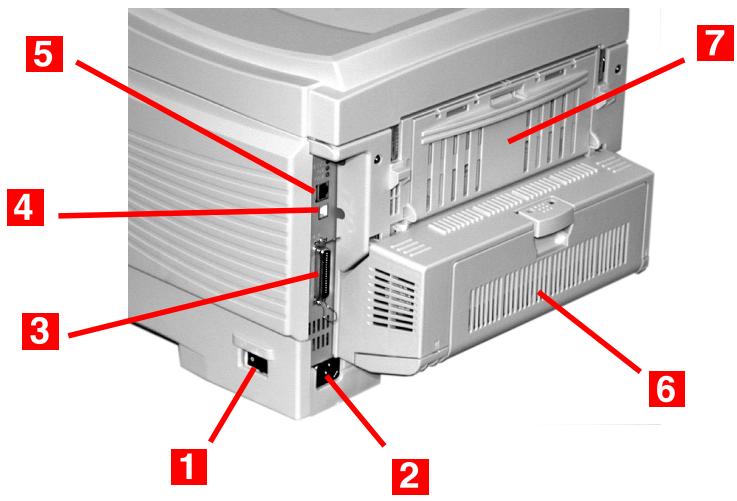 5
7
4
3
6
1
2