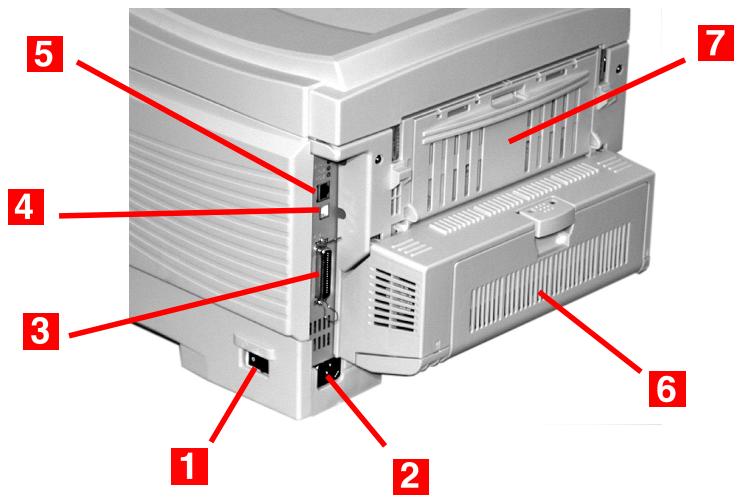 5
7
4
3
6
1
2