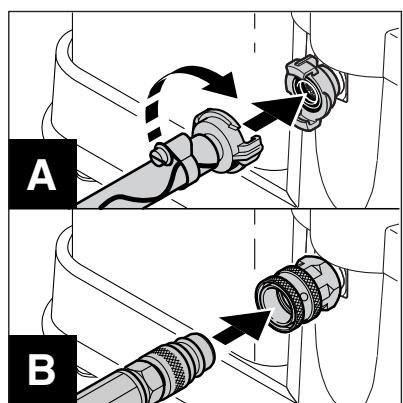 A

B