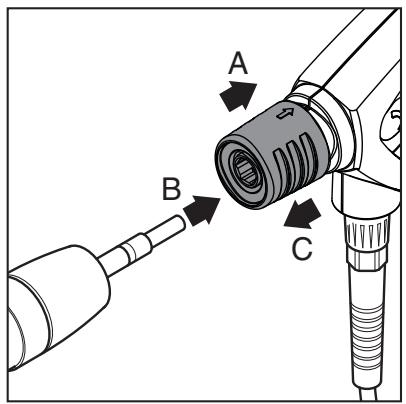 A

B

C