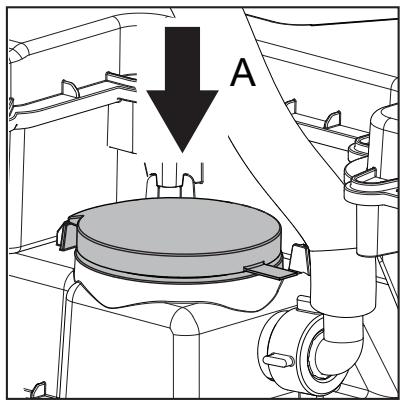 A