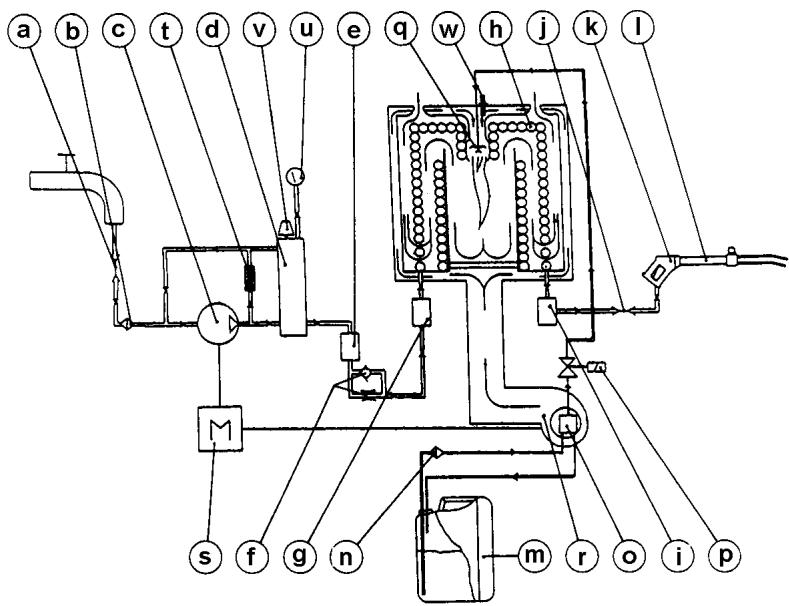 a b c t d v u e q w h j k l

M

s f g n m r o i p