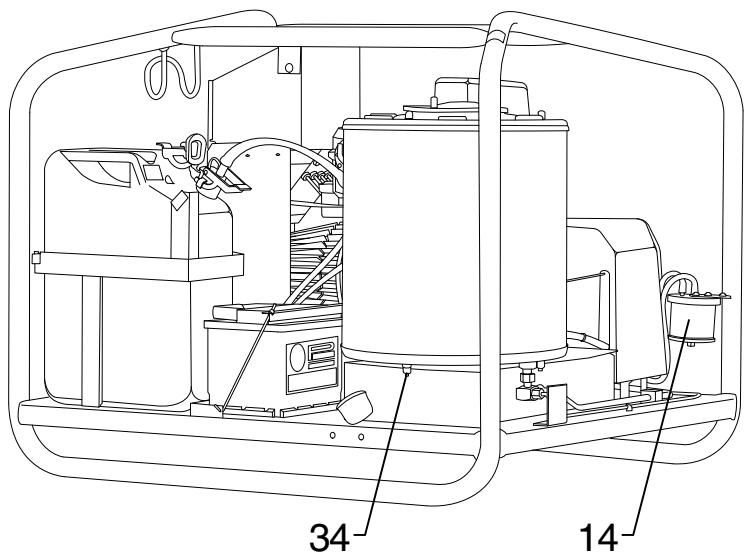 34
14