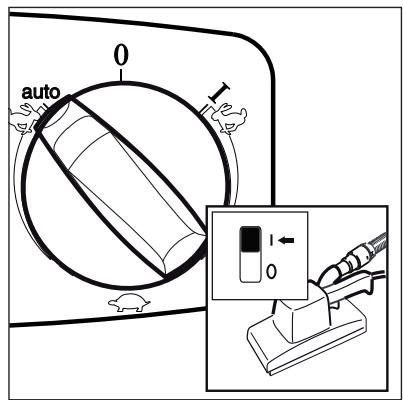 0
auto
I
I
0