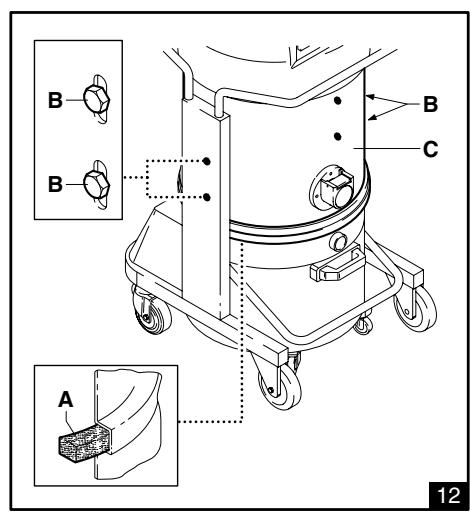 B
B
B
C
A
12