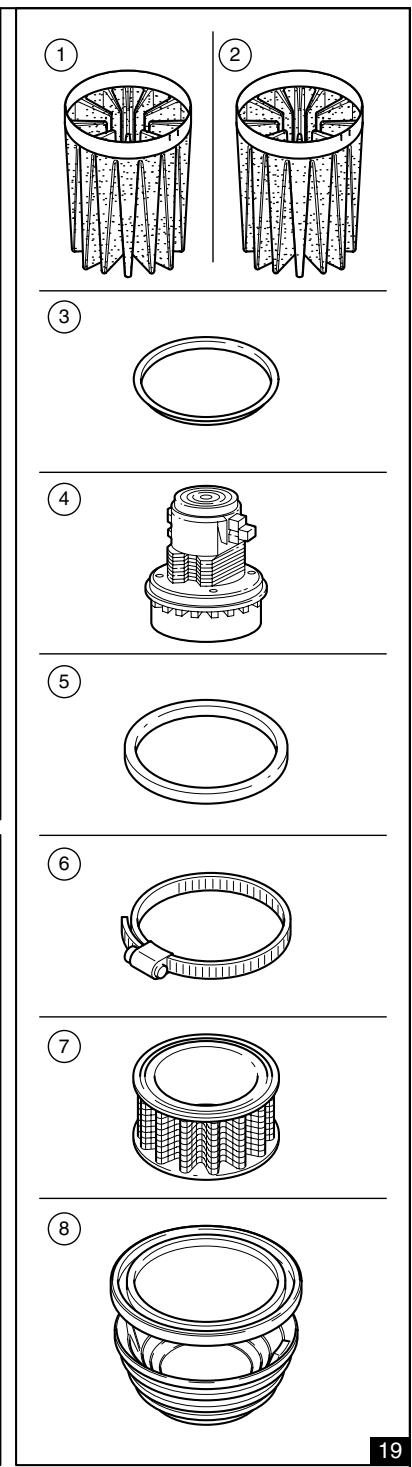 1
2
3
4
5
6
7
8
19