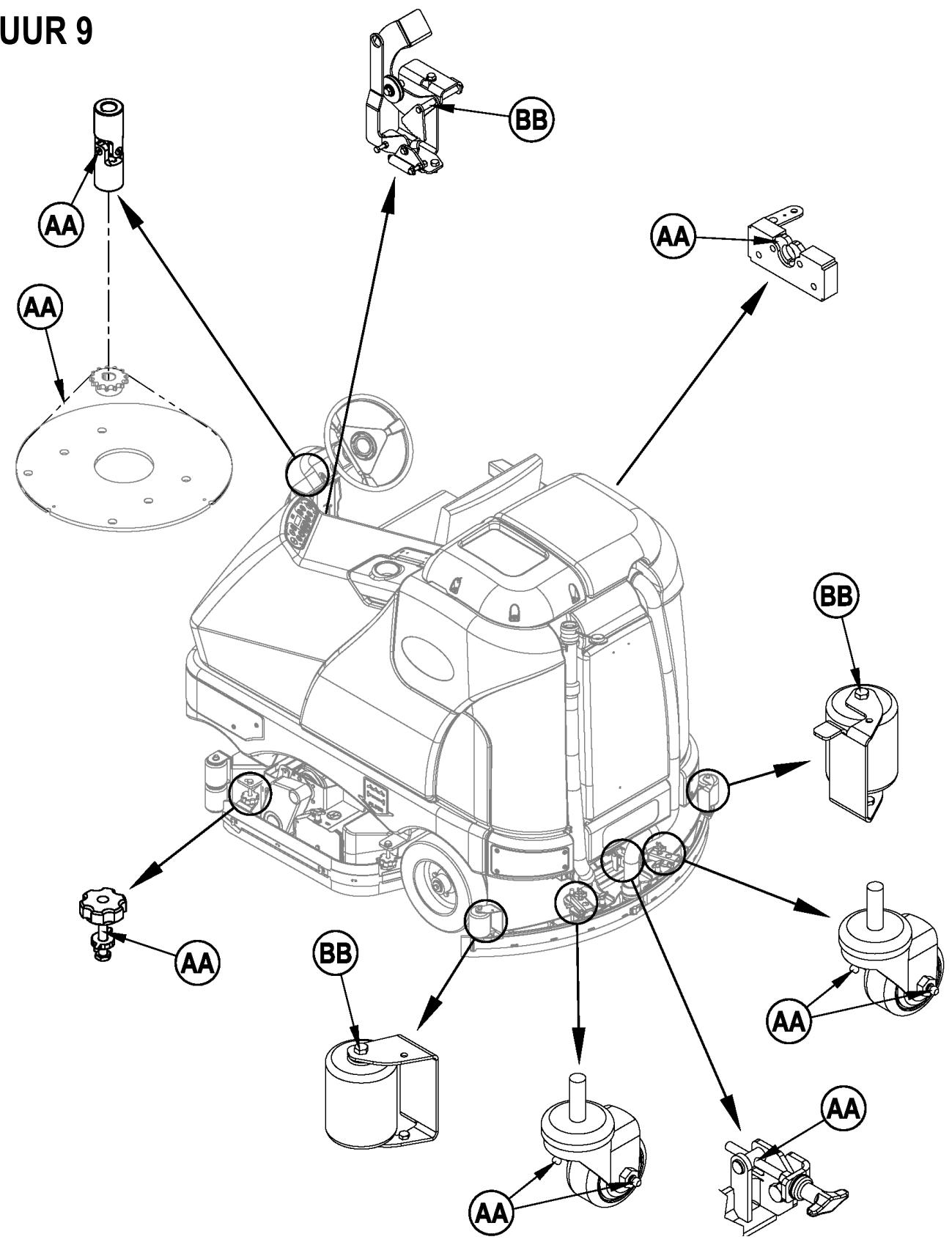 UUR 9

BB

AA

AA

AA

BB

AA

BB

AA

AA

AA