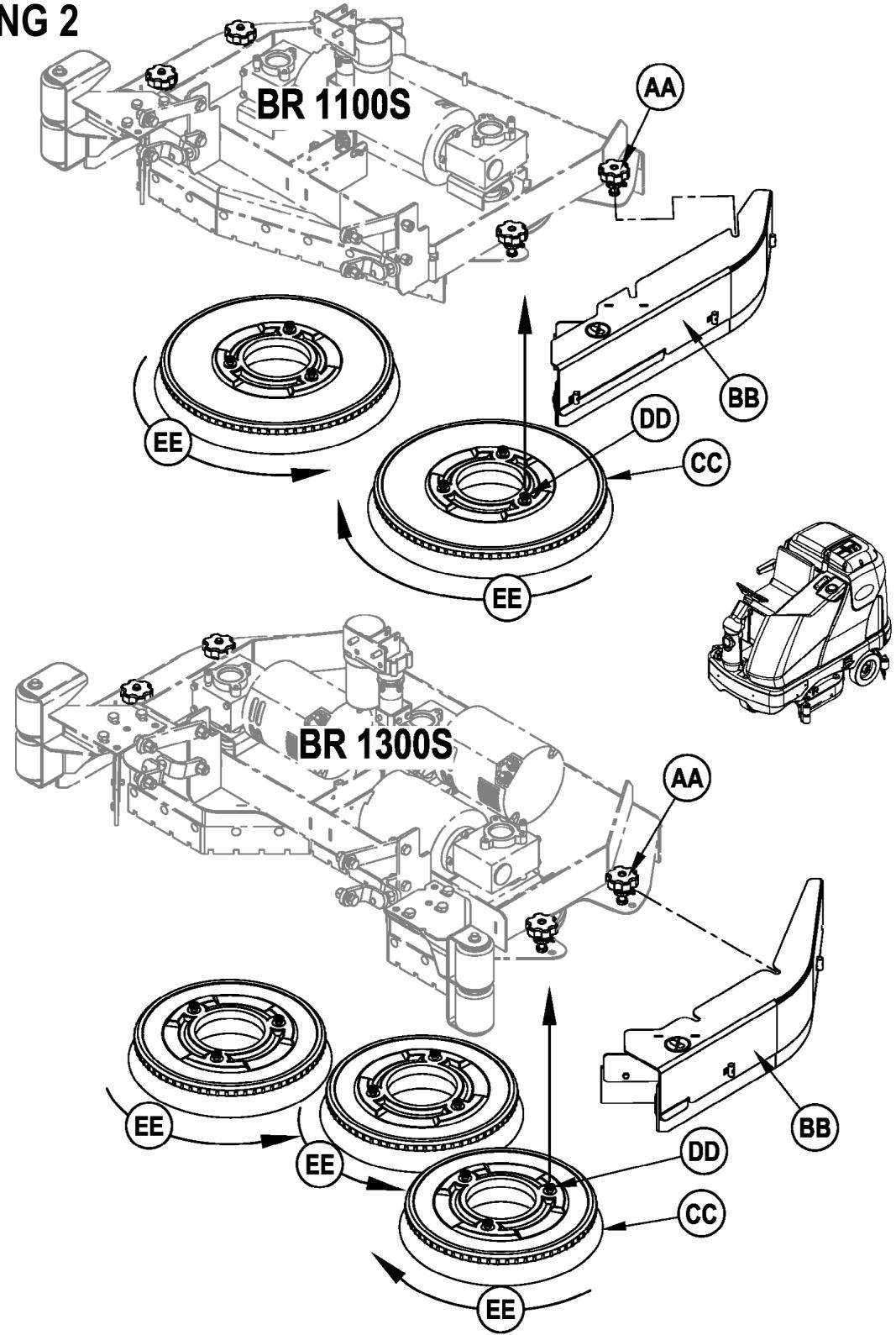 NG 2

BR 1100S

AA

BB

DD

CC

EE

EE

BR 1300S

AA

BB

DD

CC

EE

EE

EE