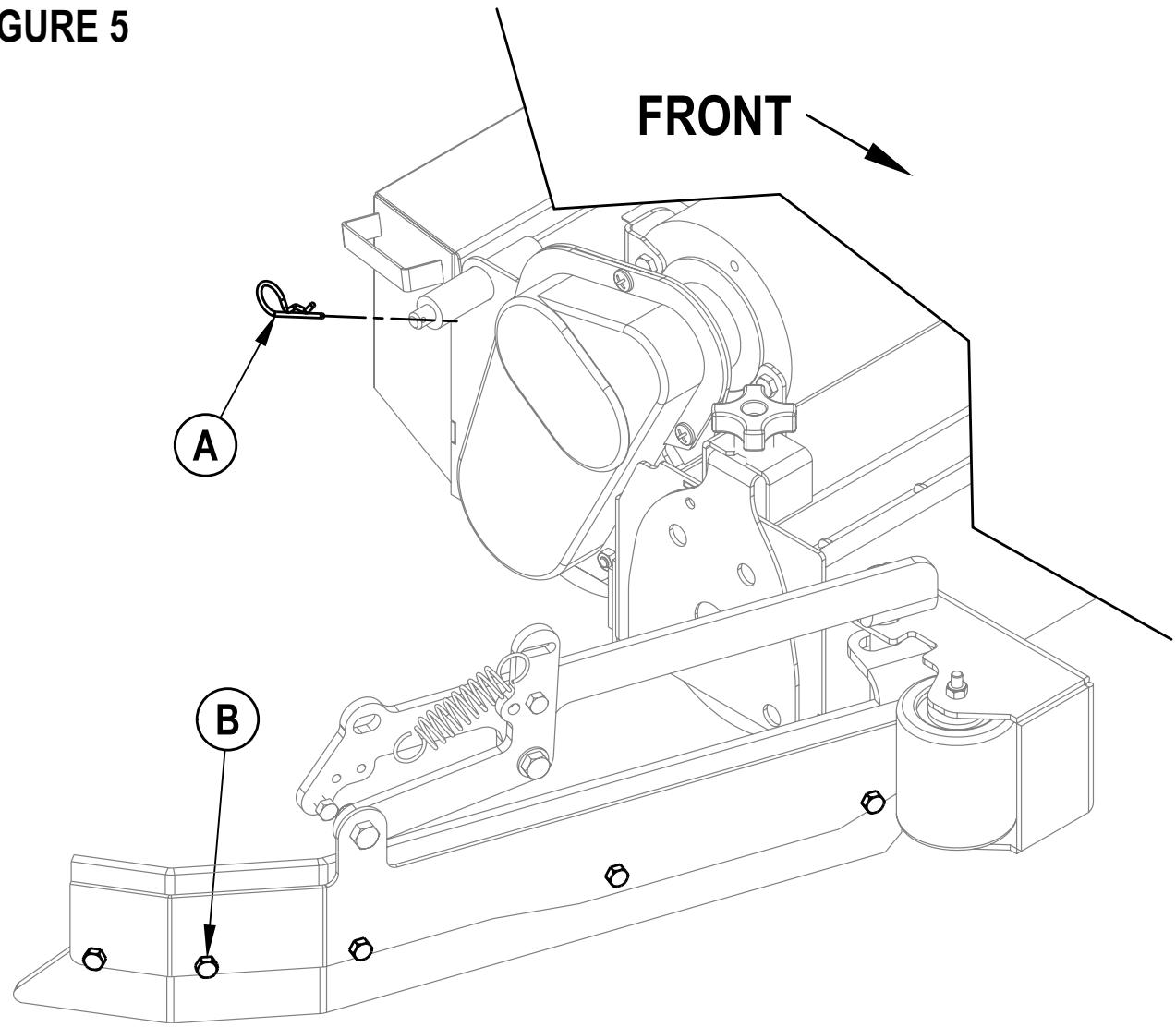 GURE 5

FRONT

A

B