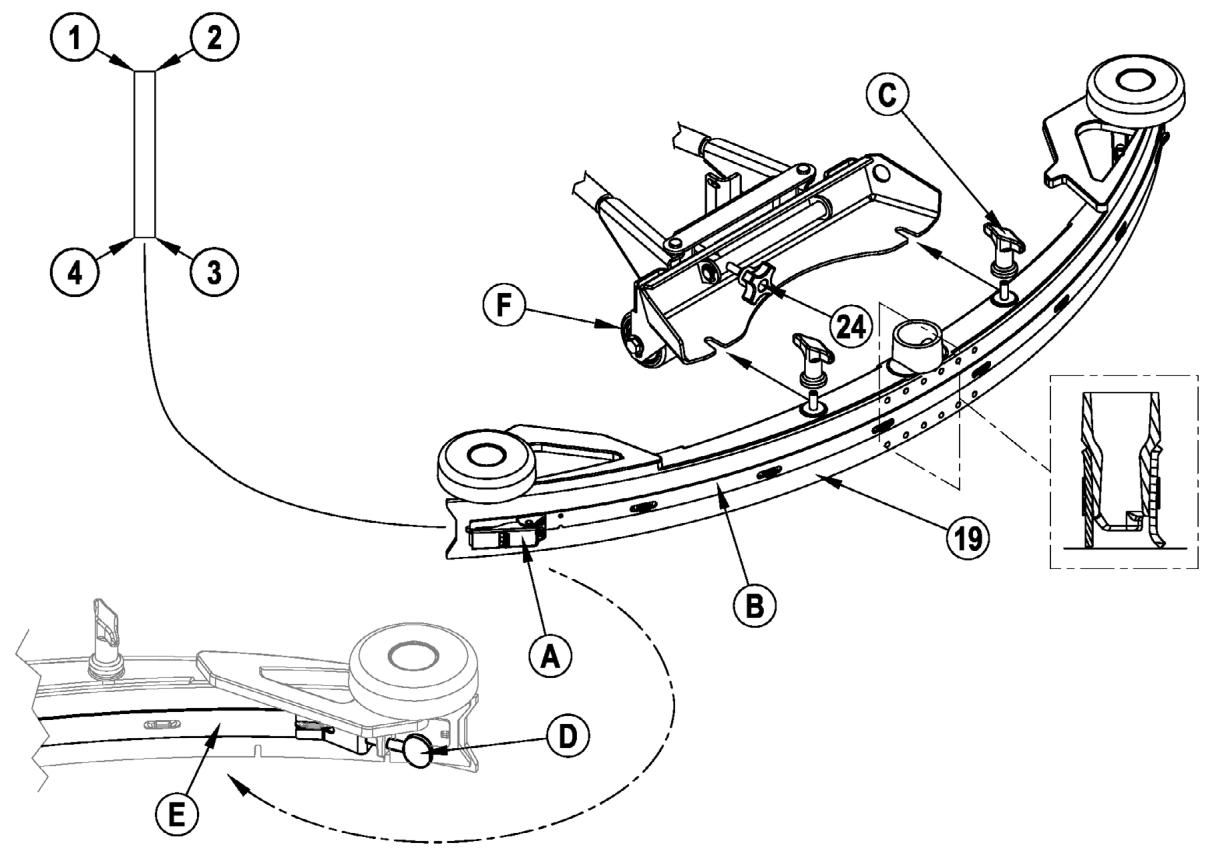 1
2
4
3
C
F
24
19
B
A
D
E