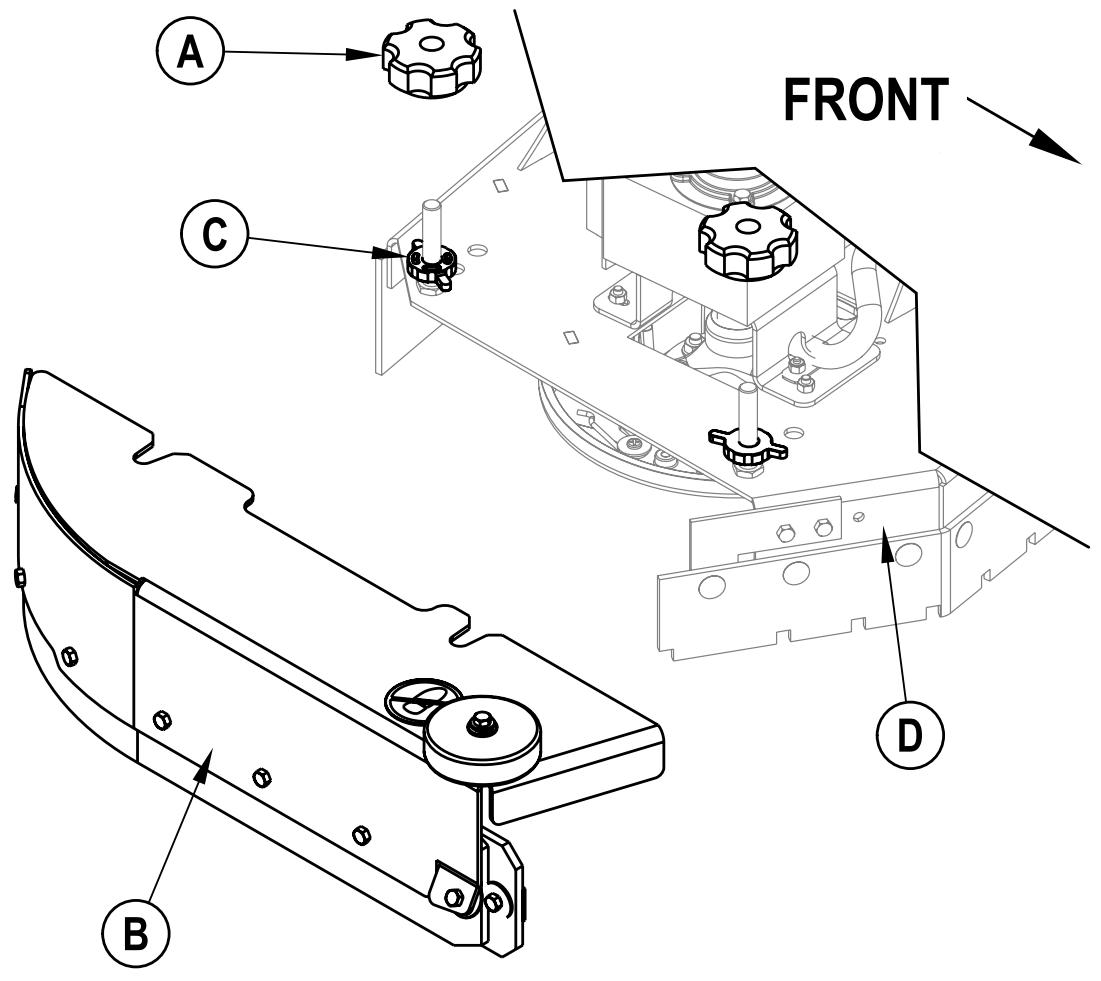 A

FRONT

C

D

B