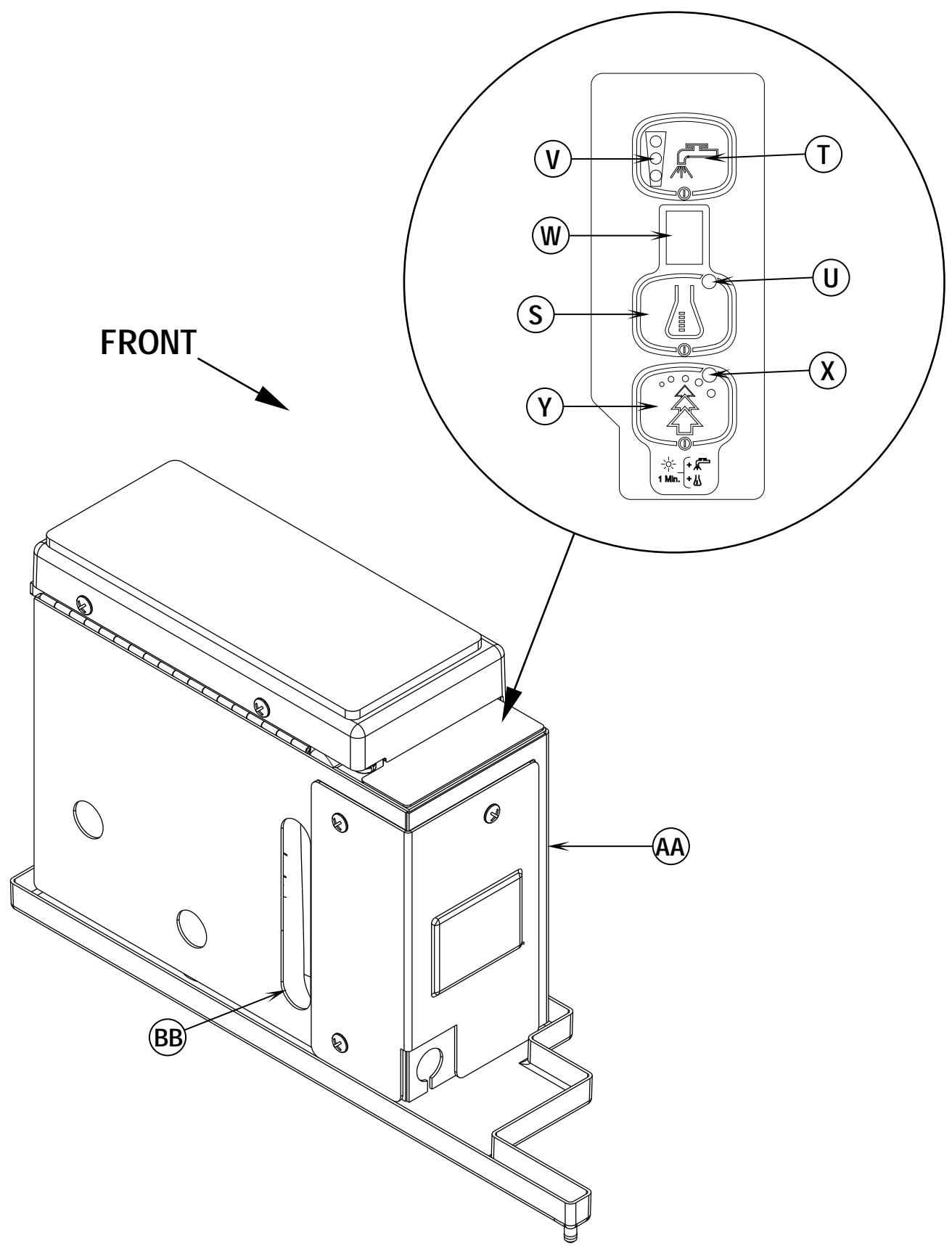 V
T
W
U
S
X
Y
1 Min.
FRONT
AA
BB