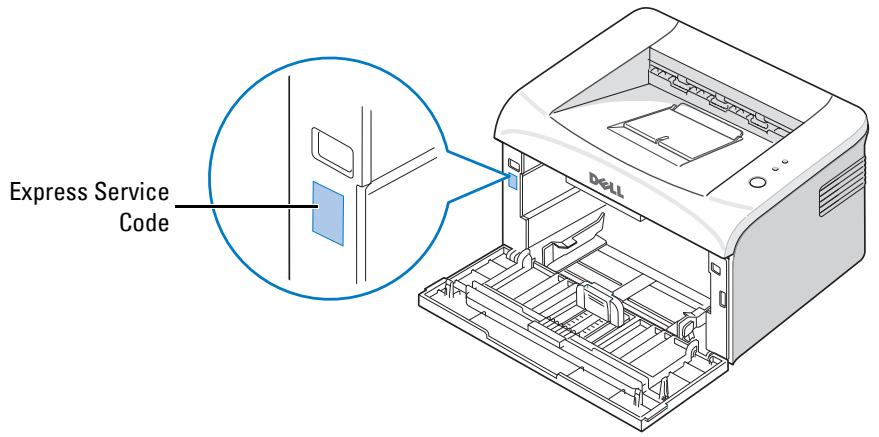 Express Service Code

DELL