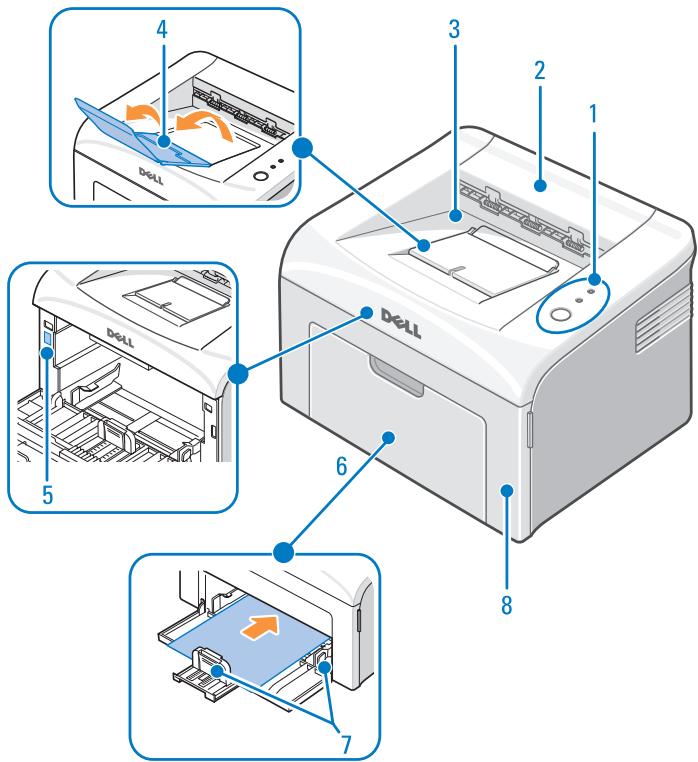 4
3
2
1
DELL
DELL
DELL
5
6
8
7