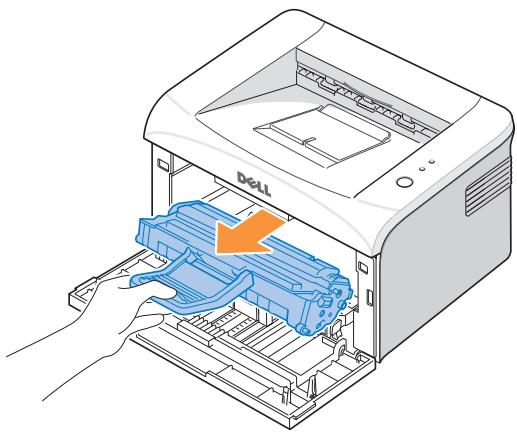 DELL