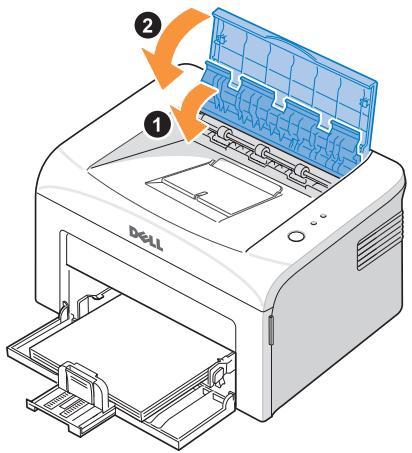 2
1
DELL