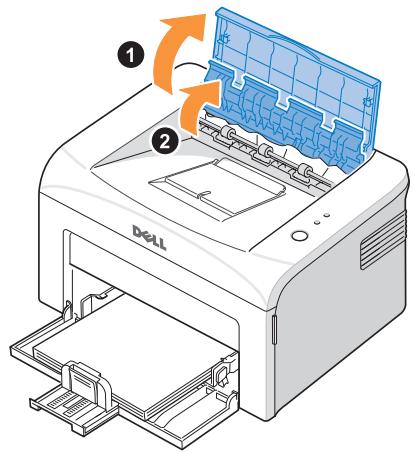 1
2
DELL