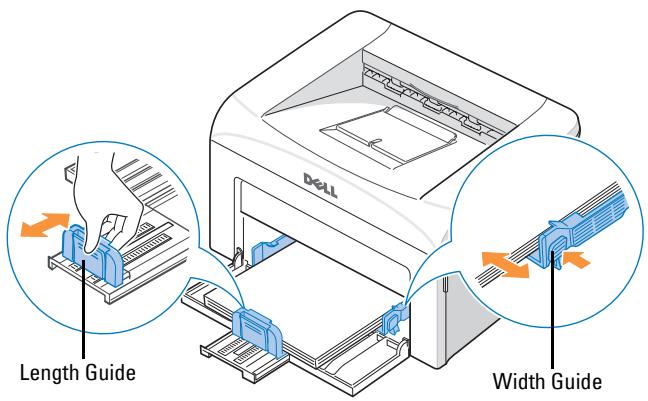 DELL

Length Guide

Width Guide