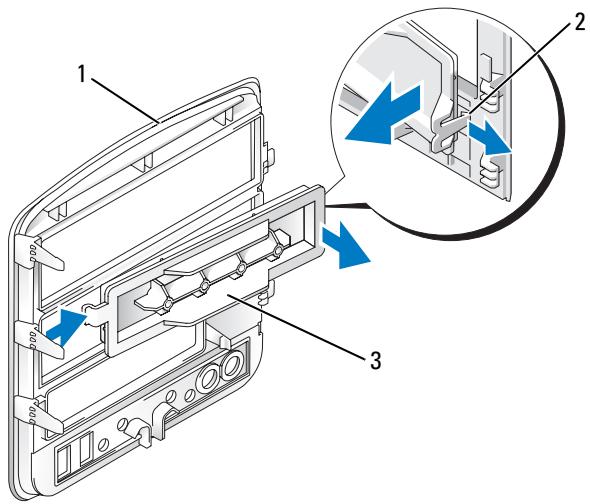 1
2
3