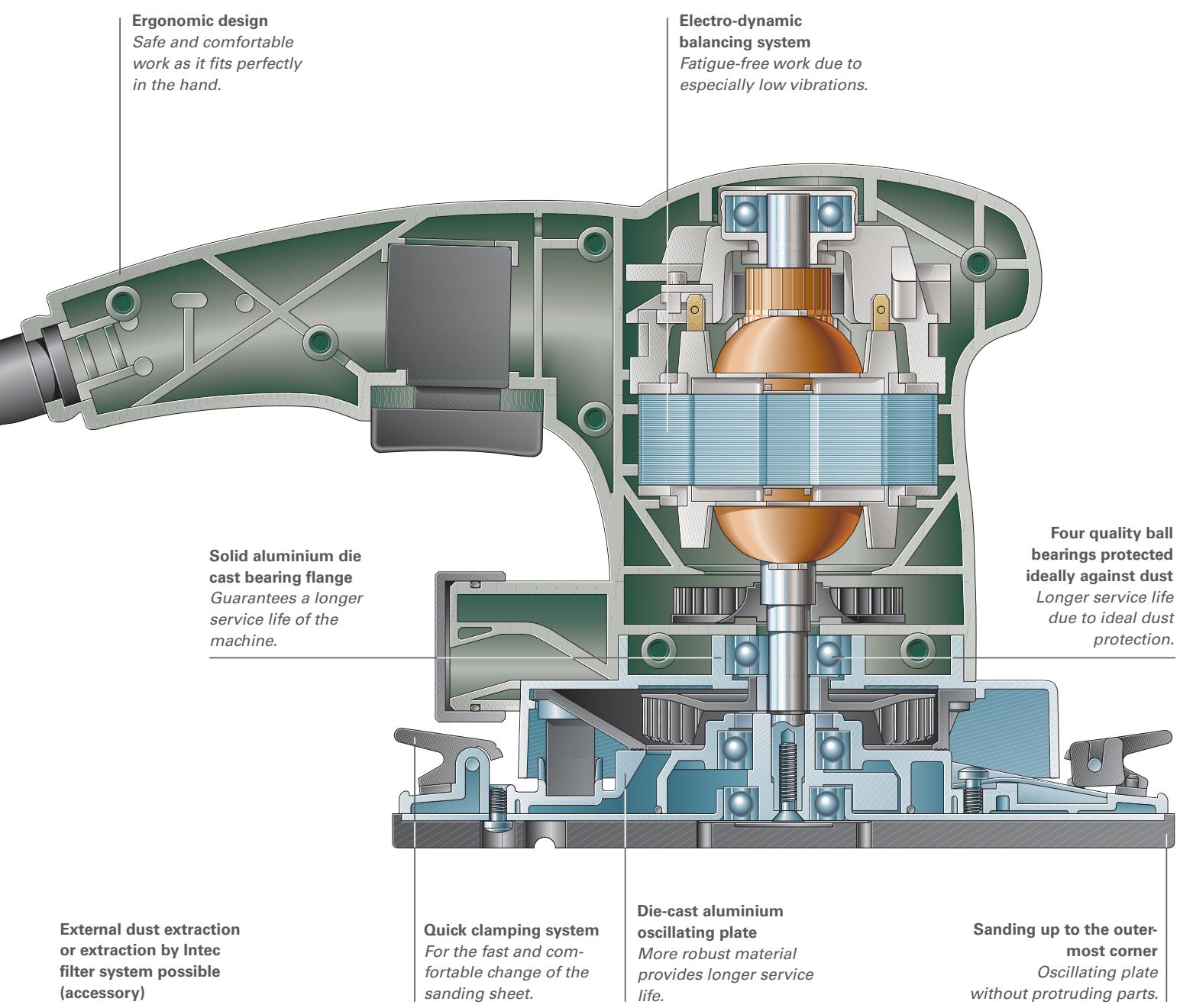 Ergonomic design
Safe and comfortable work as it fits perfectly in the hand.

Electro-dynamic balancing system
Fatigue-free work due to especially low vibrations.

Solid aluminium die cast bearing flange
Guarantees a longer service life of the machine.

Four quality ball bearings protected ideally against dust
Longer service life due to ideal dust protection.

External dust extraction or extraction by Intec filter system possible (accessory)

Quick clamping system
For the fast and comfortable change of the sanding sheet.

Die-cast aluminium oscillating plate
More robust material provides longer service life.

Sanding up to the outermost corner
Oscillating plate without protruding parts.