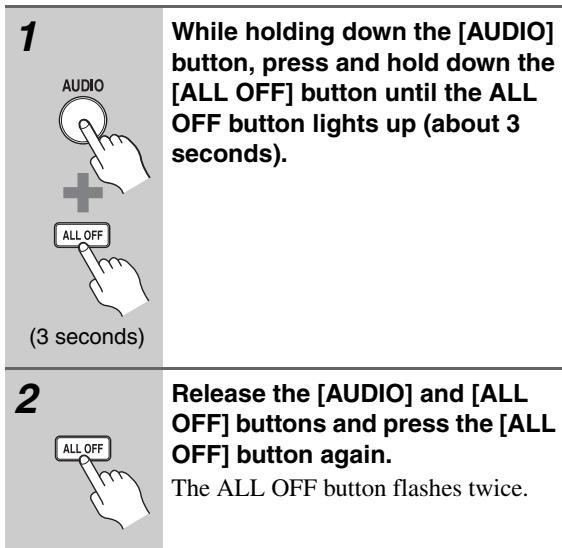 1

AUDIO

ALL OFF

(3 seconds)

While holding down the [AUDIO] button, press and hold down the [ALL OFF] button until the ALL OFF button lights up (about 3 seconds).

2

ALL OFF

Release the [AUDIO] and [ALL OFF] buttons and press the [ALL OFF] button again.

The ALL OFF button flashes twice.