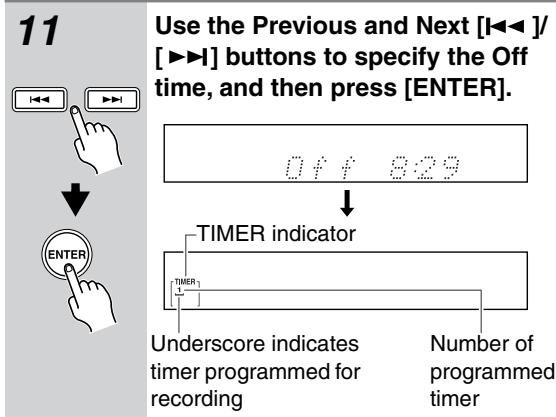 11

Use the Previous and Next [⏮]/[⏭] buttons to specify the Off time, and then press [ENTER].

⏮ ⏭

ENTER

Off 8:29

TIMER indicator

TIMER
1

Underscore indicates timer programmed for recording

Number of programmed timer