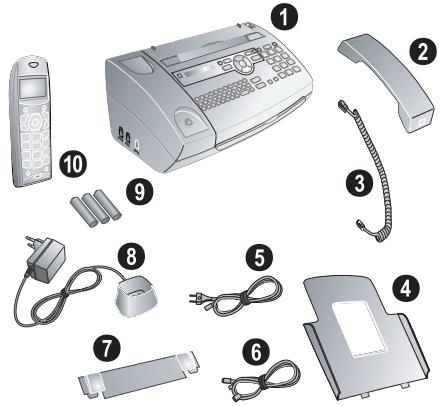 1
2
3
10
9
8
5
4
7
6