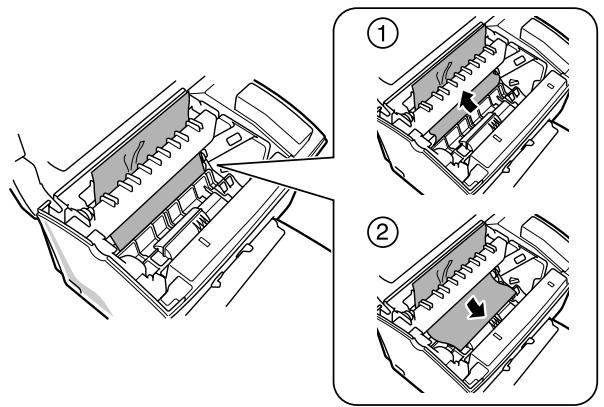 1

2