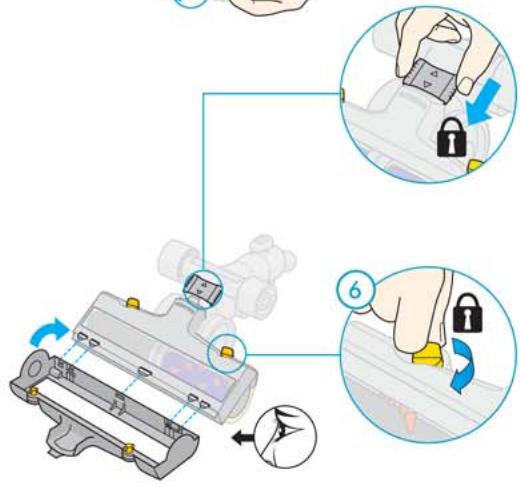 6