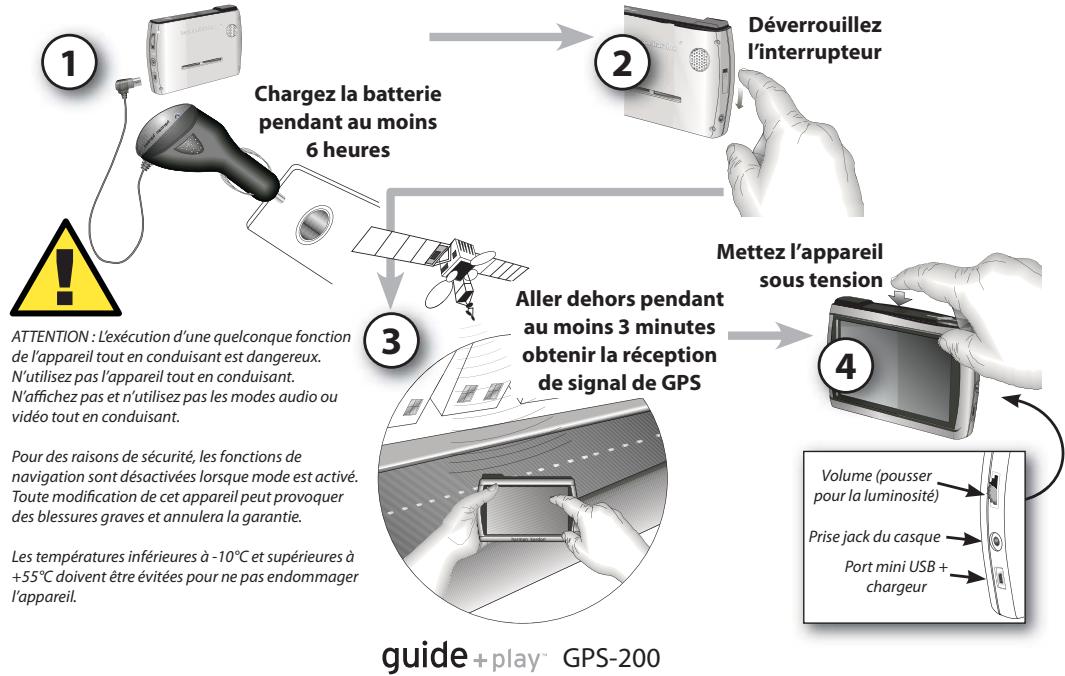 1

Chargez la batterie pendant au moins 6 heures

2

Déverrouillez l'interrupteur

ATTENTION : L'exécution d'une quelconque fonction de l'appareil tout en conduisant est dangereux. N'utilisez pas l'appareil tout en conduisant. N'affichez pas et n'utilisez pas les modes audio ou vidéo tout en conduisant.

Pour des raisons de sécurité, les fonctions de navigation sont désactivées lorsque mode est activé. Toute modification de cet appareil peut provoquer des blessures graves et annulera la garantie.

Les températures inférieures à -10°C et supérieures à +55°C doivent être évitées pour ne pas endommager l'appareil.

3

Aller dehors pendant au moins 3 minutes obtenir la réception de signal de GPS

Mettez l'appareil sous tension

4

Volume (pousser pour la luminosité)

Prise jack du casque

Port mini USB + chargeur

guide + play™ GPS-200