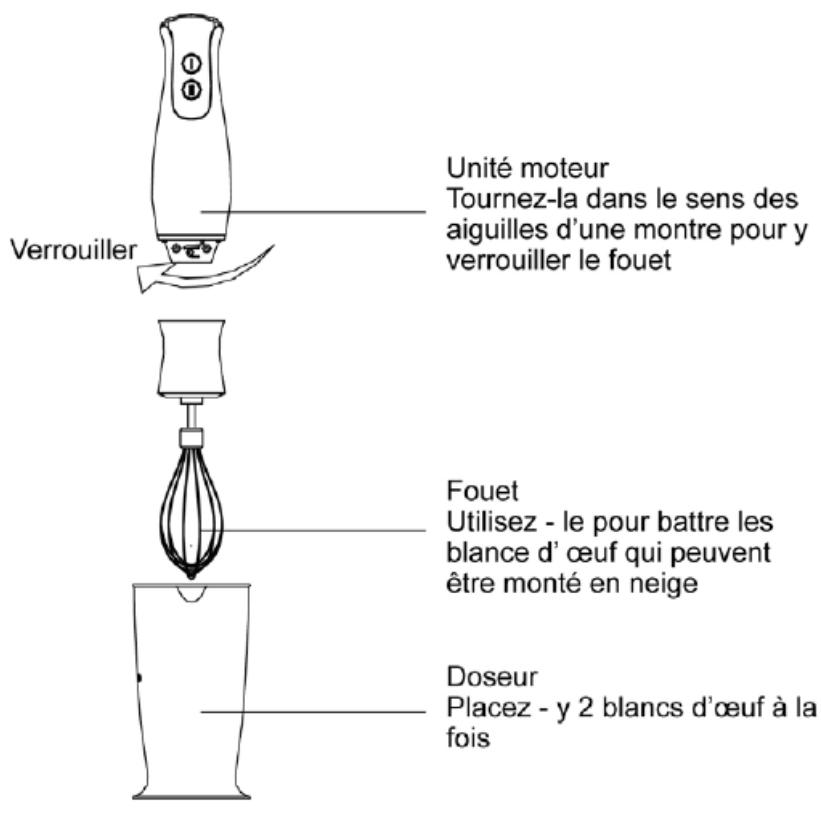 I

II

Unité moteur
Tournez-la dans le sens des aiguilles d'une montre pour y verrouiller le fouet

Verrouiller

Fouet
Utilisez - le pour battre les blance d' œuf qui peuvent être monté en neige

Doseur
Placez - y 2 blancs d'œuf à la fois