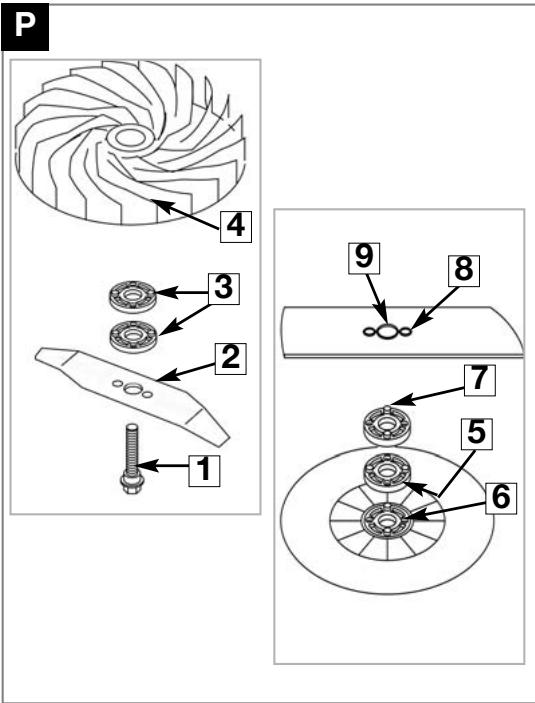 P

4

3

2

1

9

8

7

5

6