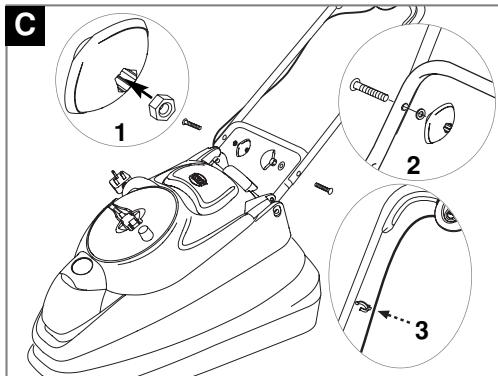 C

1

2

3