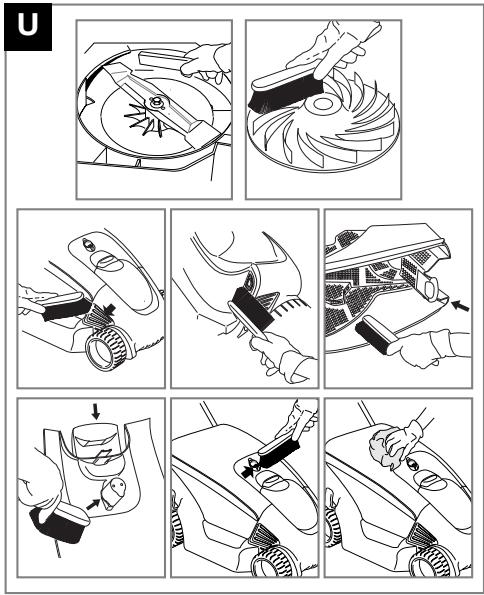 U