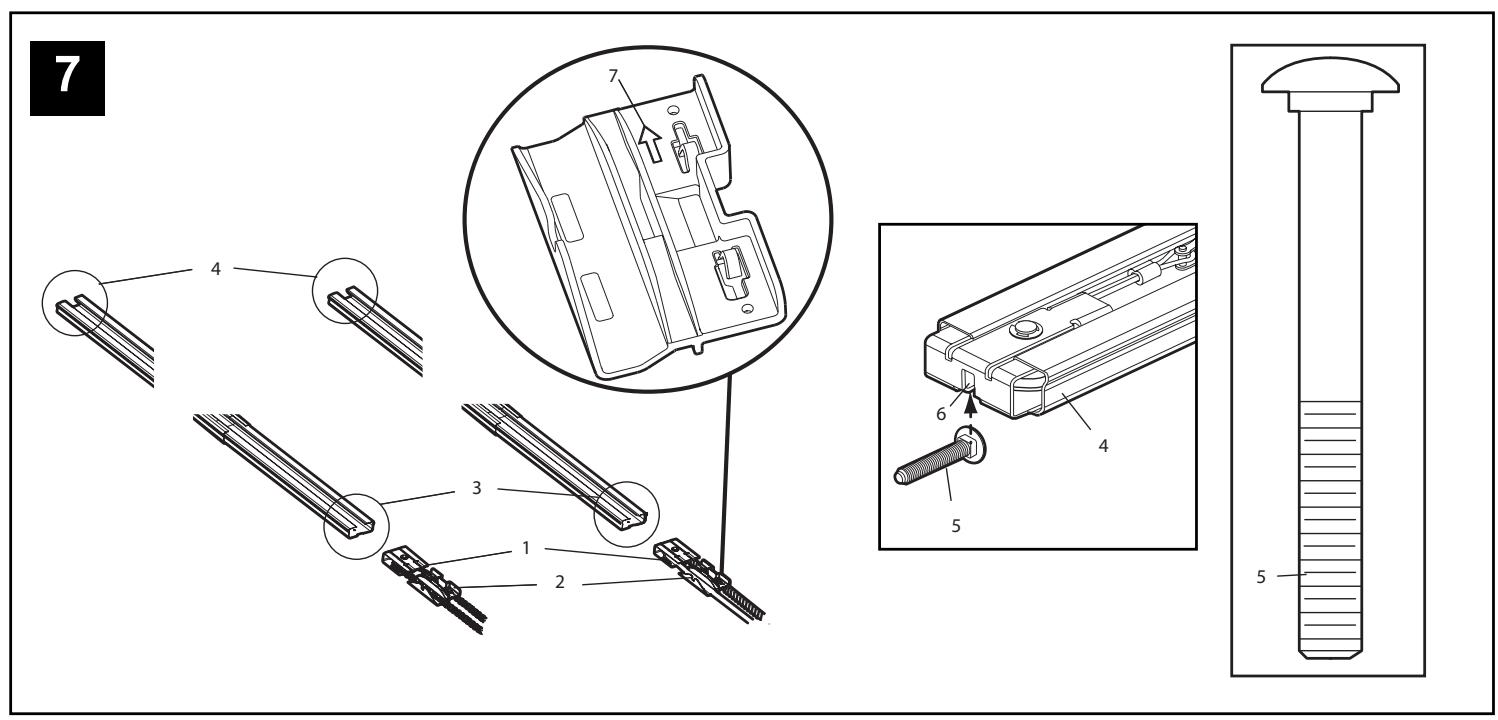 7

7

4

3

1

2

6

4

5

5