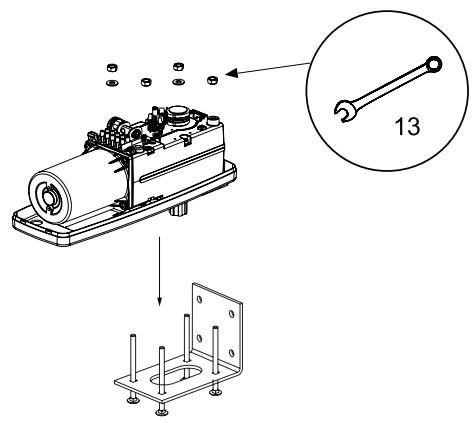 13