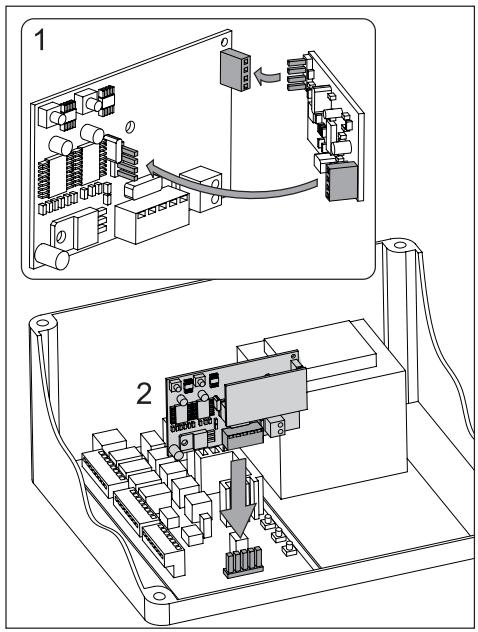 1

2