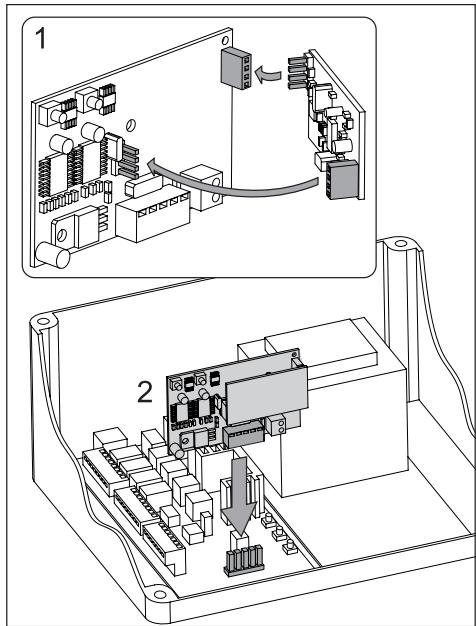 1

2