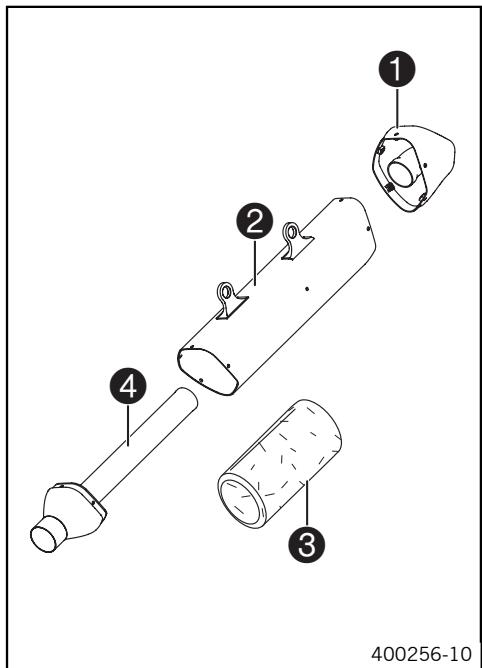 1
2
4
3
400256-10