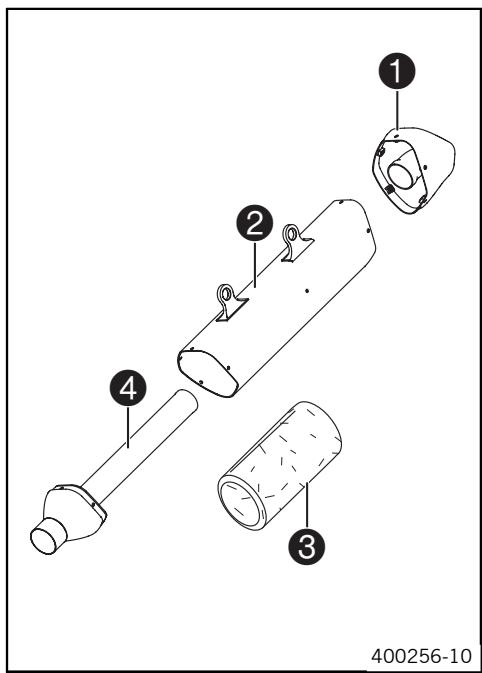 1
2
4
3
400256-10