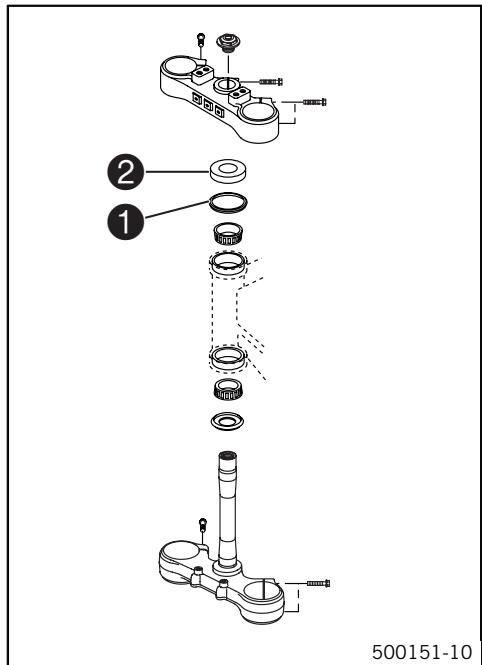 2

1

500151-10