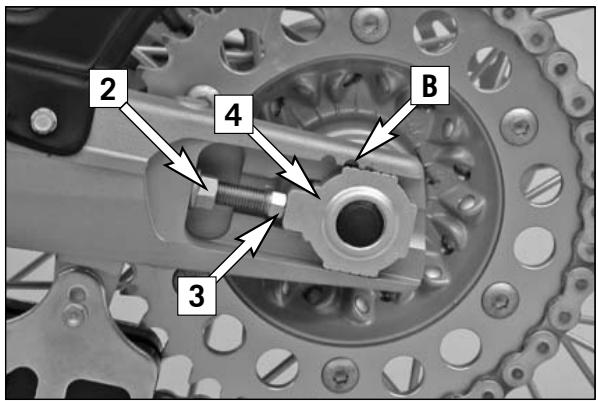 2
4
B
3